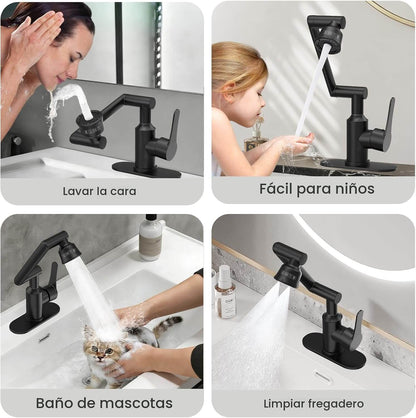 Lavar la cara

Fácil para niños

Baño de mascotas

Limpiar fregadero